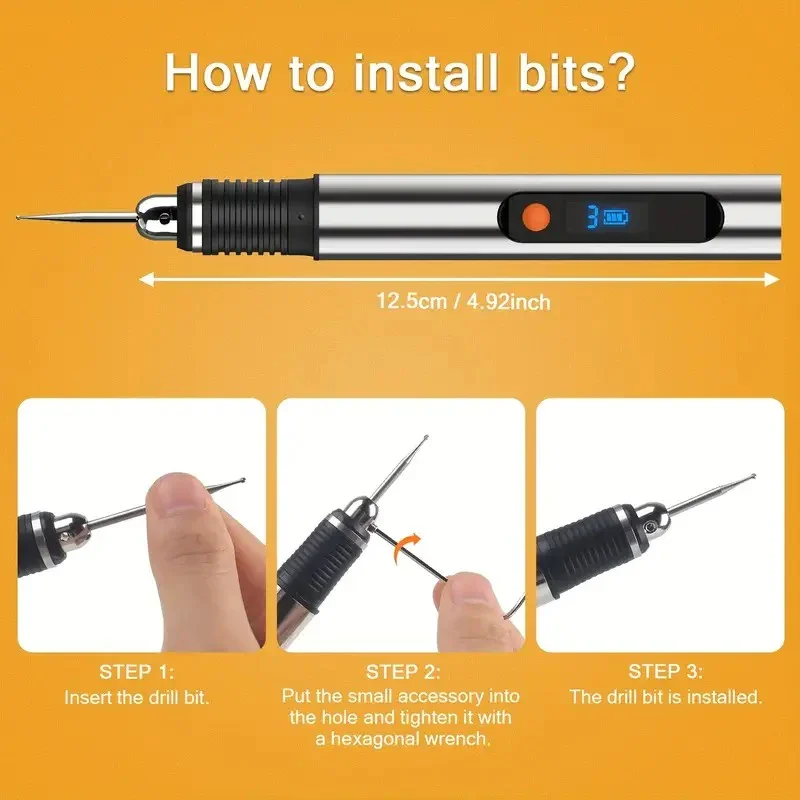 How to install bits?

3

12.5cm / 4.92inch

STEP 1:
Insert the drill bit.

STEP 2:
Put the small accessory into the hole and tighten it with a hexagonal wrench.

STEP 3:
The drill bit is installed.